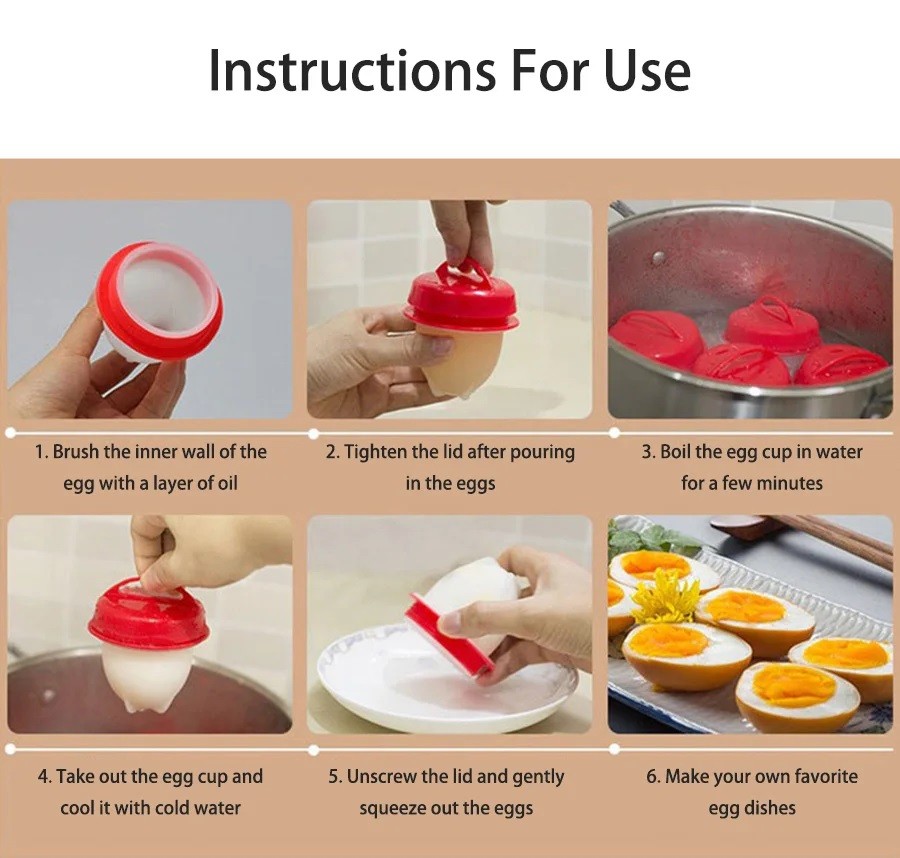 Instructions For Use

1. Brush the inner wall of the egg with a layer of oil

2. Tighten the lid after pouring in the eggs

3. Boil the egg cup in water for a few minutes

4. Take out the egg cup and cool it with cold water

5. Unscrew the lid and gently squeeze out the eggs

6. Make your own favorite egg dishes