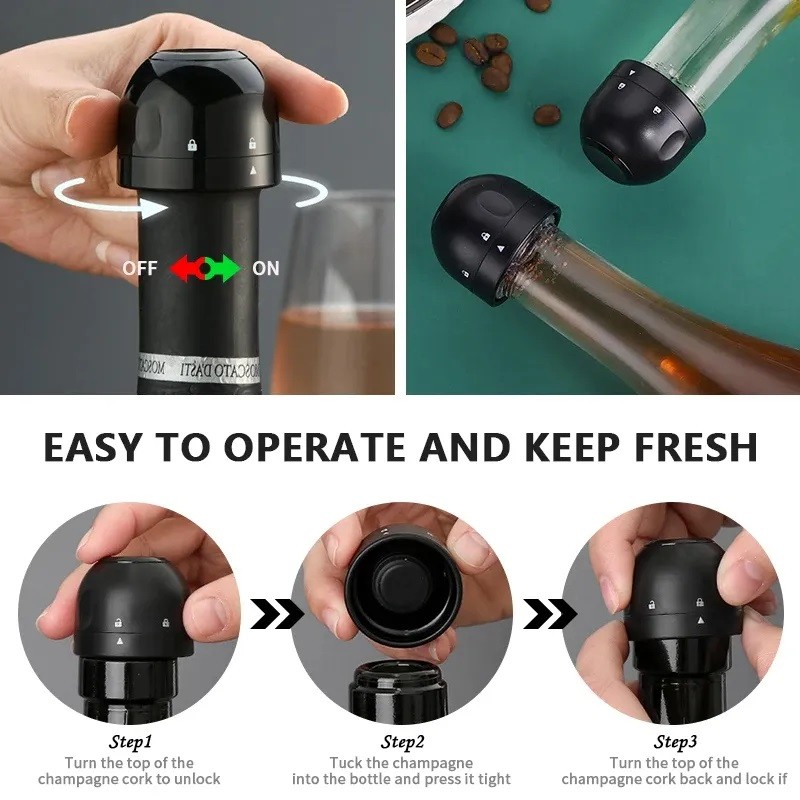 OFF ON

MOSCATO D'ASTI

EASY TO OPERATE AND KEEP FRESH

Step1
Turn the top of the champagne cork to unlock

Step2
Tuck the champagne into the bottle and press it tight

Step3
Turn the top of the champagne cork back and lock if