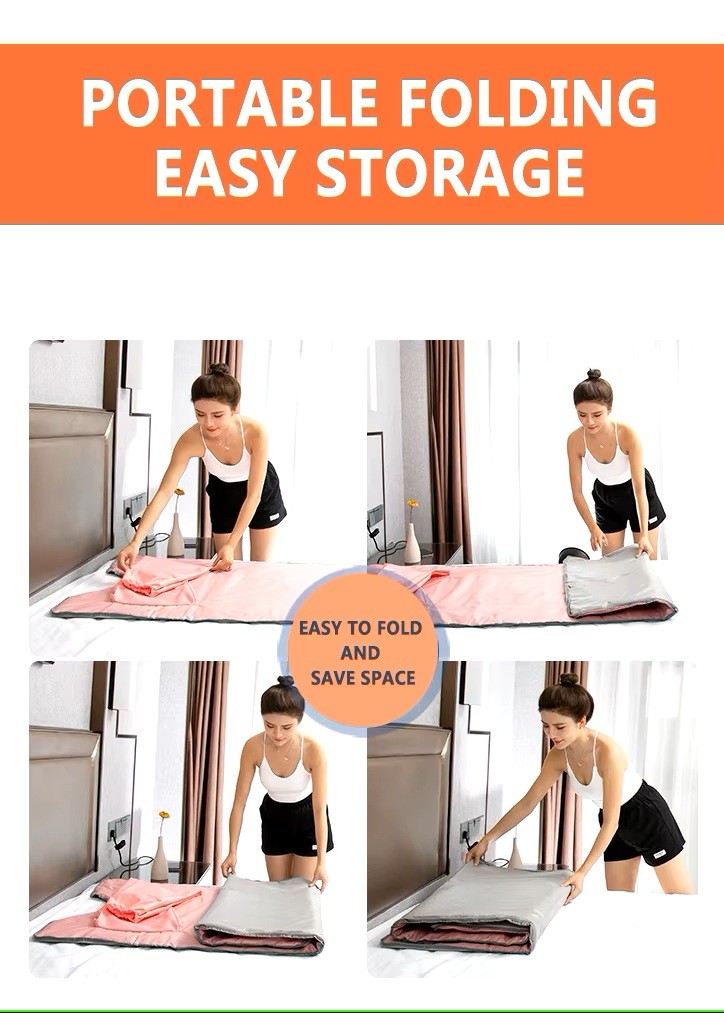 PORTABLE FOLDING
EASY STORAGE

EASY TO FOLD
AND
SAVE SPACE