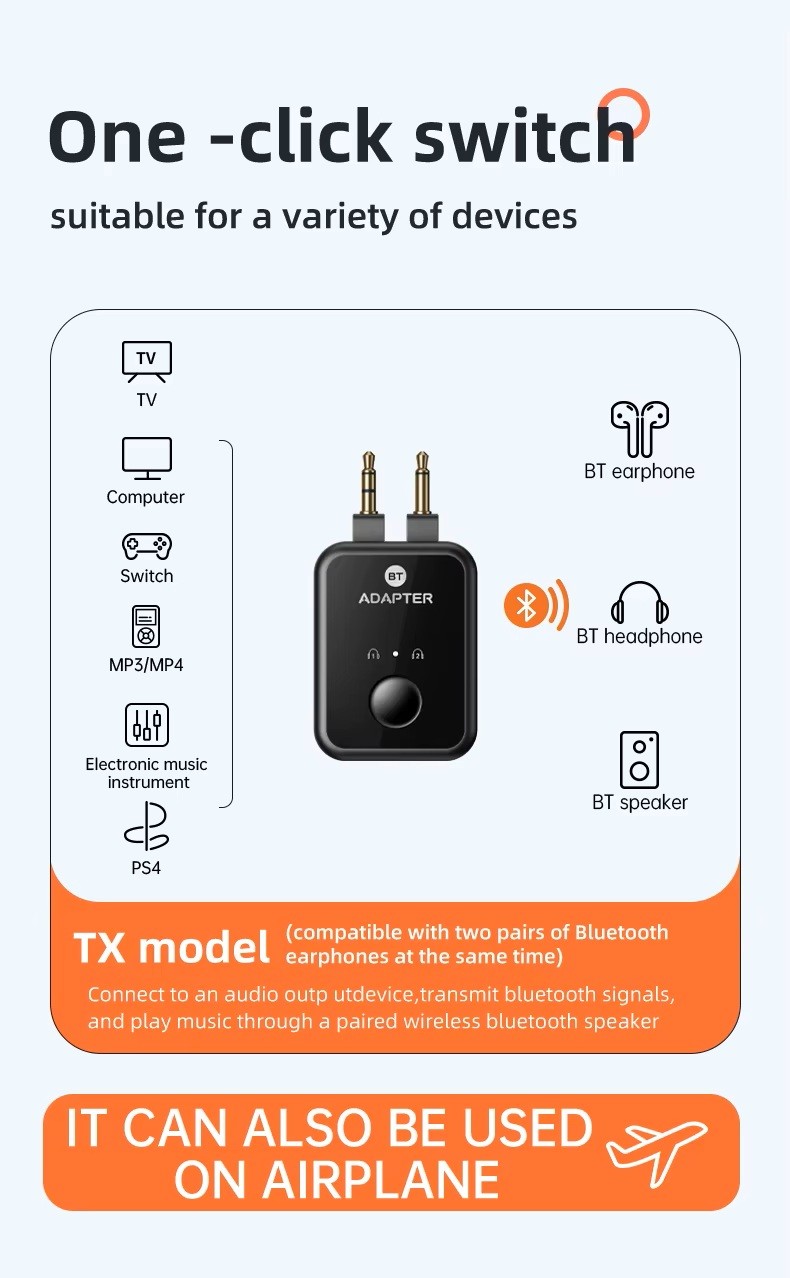 One -click switch

suitable for a variety of devices

TV
TV

Computer

Switch

MP3/MP4

Electronic music instrument

PS4

BT
ADAPTER

BT earphone

BT headphone

BT speaker

TX model (compatible with two pairs of Bluetooth earphones at the same time)

Connect to an audio outp utdevice,transmit bluetooth signals, and play music through a paired wireless bluetooth speaker

IT CAN ALSO BE USED ON AIRPLANE